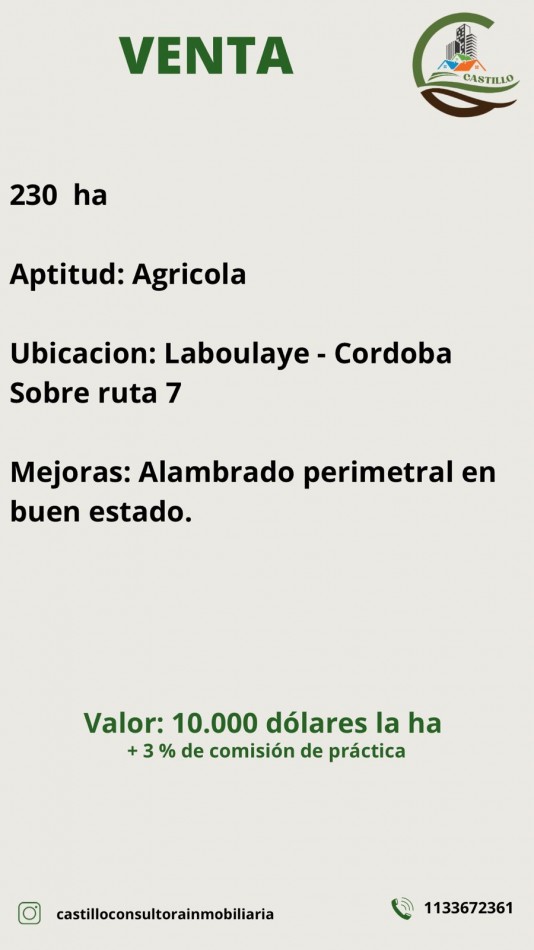 VENTA

CASTILLO

230 ha

Aptitud: Agricola

Ubicacion: Laboulaye - Cordoba
Sobre ruta 7

Mejoras: Alambrado perimetral en buen estado.

Valor: 10.000 dólares la ha
+ 3 % de comisión de práctica

castilloconsultorainmobiliaria

1133672361